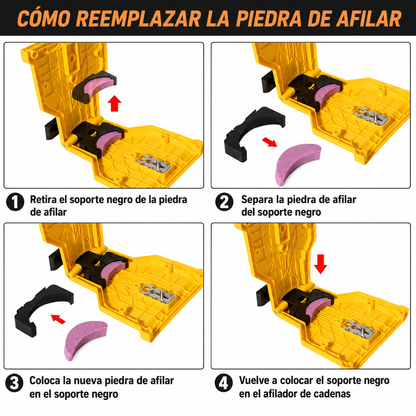 CÓMO REEMPLAZAR LA PIEDRA DE AFILAR

1 Retira el soporte negro de la piedra de afilar

2 Separa la piedra de afilar del soporte negro

3 Coloca la nueva piedra de afilar en el soporte negro

4 Vuelve a colocar el soporte negro en el afilador de cadenas