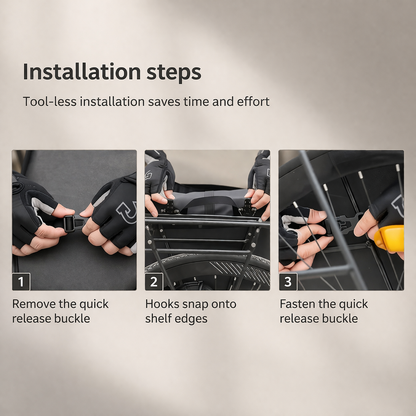 Installation steps

Tool-less installation saves time and effort

1

Remove the quick release buckle

2

Hooks snap onto shelf edges

3

Fasten the quick release buckle