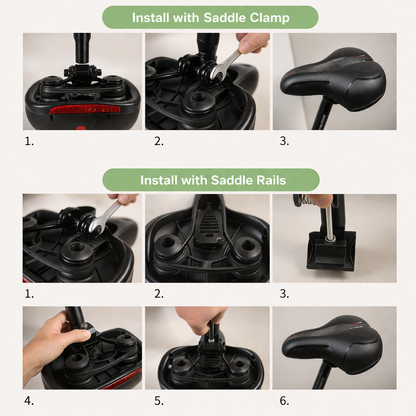 Install with Saddle Clamp

1.

2.

3.

Install with Saddle Rails

1.

2.

3.

4.

5.

6.