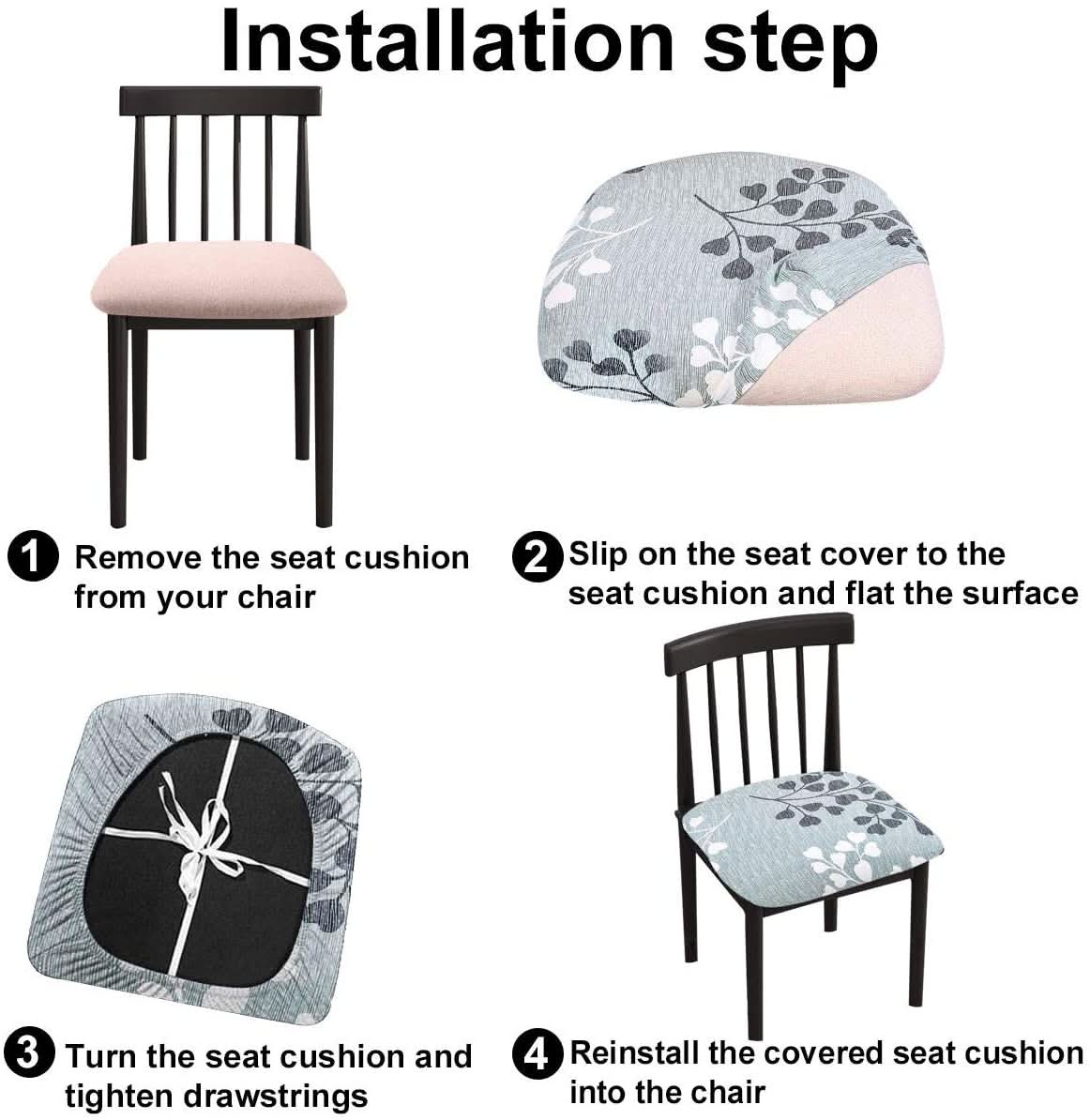 Installation step

1 Remove the seat cushion from your chair

2 Slip on the seat cover to the seat cushion and flat the surface

3 Turn the seat cushion and tighten drawstrings

4 Reinstall the covered seat cushion into the chair