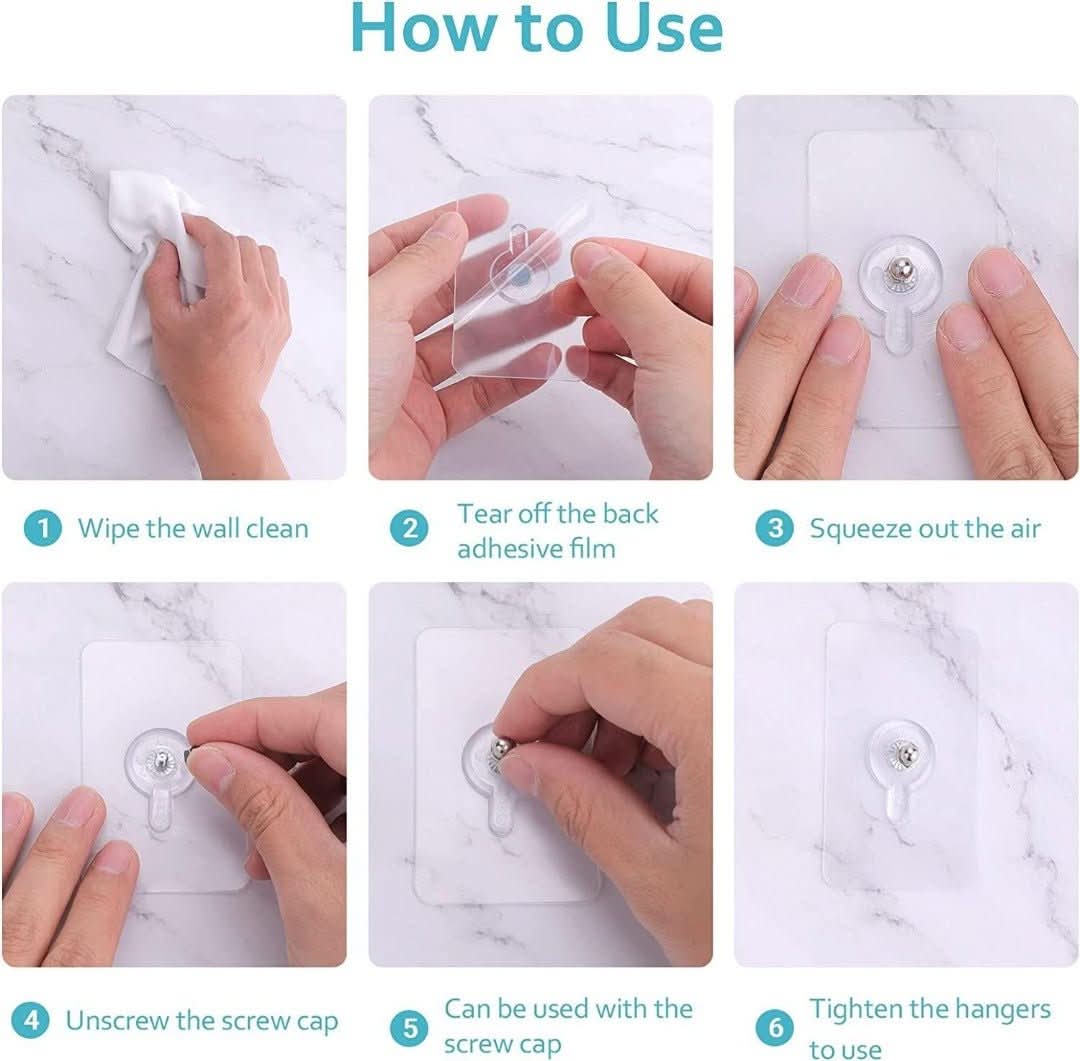 How to Use

1 Wipe the wall clean

2 Tear off the back adhesive film

3 Squeeze out the air

4 Unscrew the screw cap

5 Can be used with the screw cap

6 Tighten the hangers to use