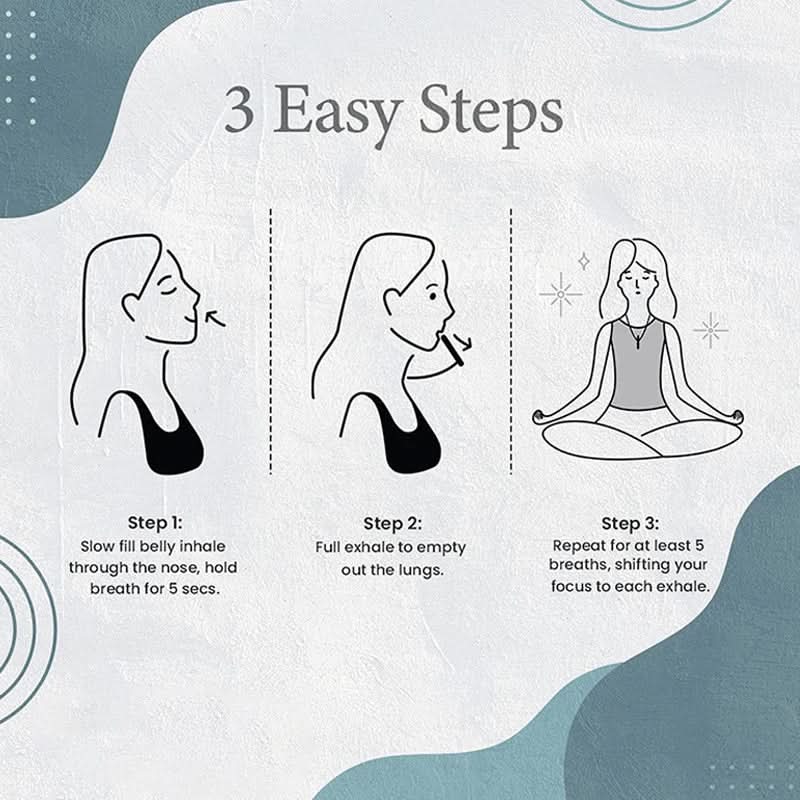 3 Easy Steps

Step 1:
Slow fill belly inhale through the nose, hold breath for 5 secs.

Step 2:
Full exhale to empty out the lungs.

Step 3:
Repeat for at least 5 breaths, shifting your focus to each exhale.