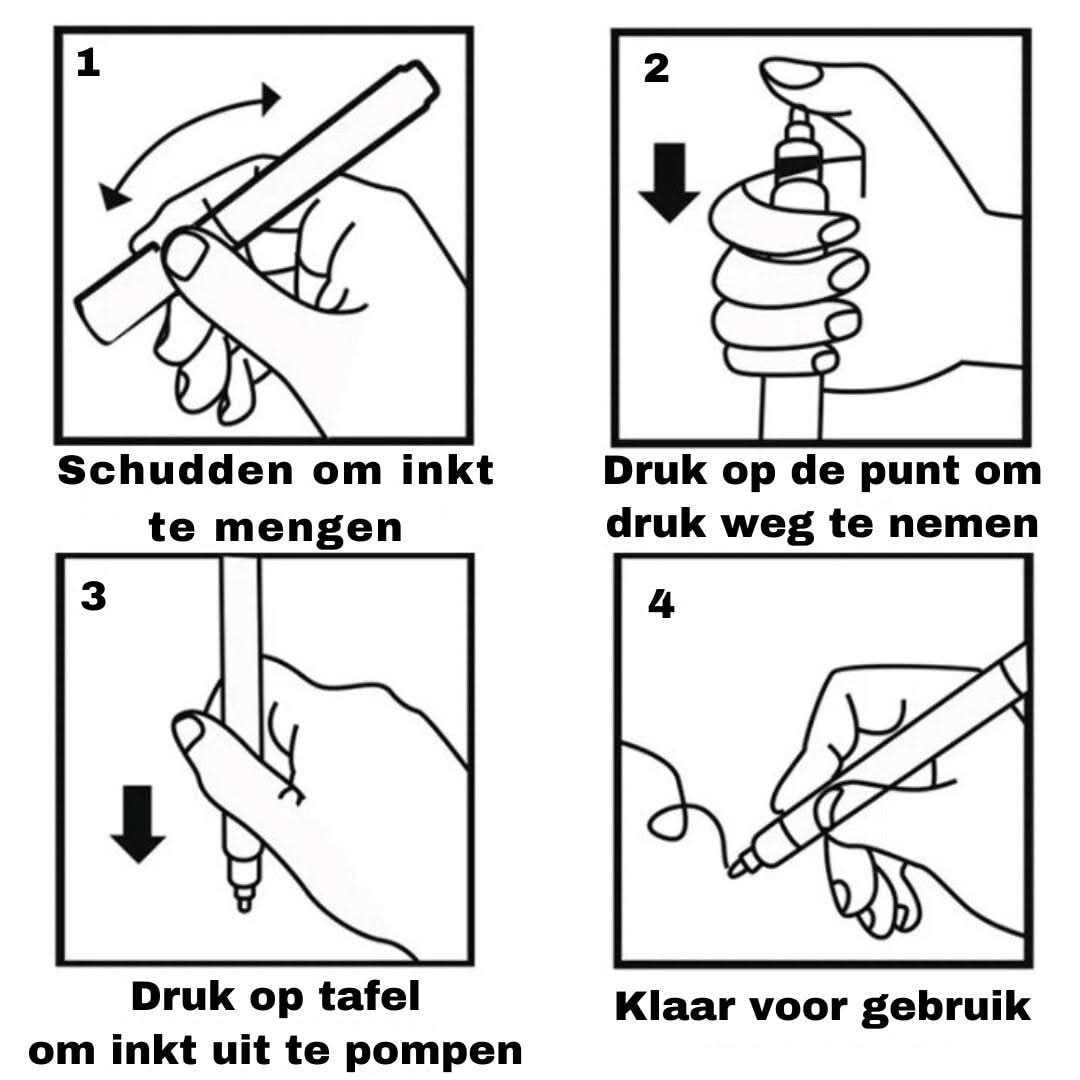 1

Schudden om inkt te mengen

2

Druk op de punt om druk weg te nemen

3

Druk op tafel om inkt uit te pompen

4

Klaar voor gebruik