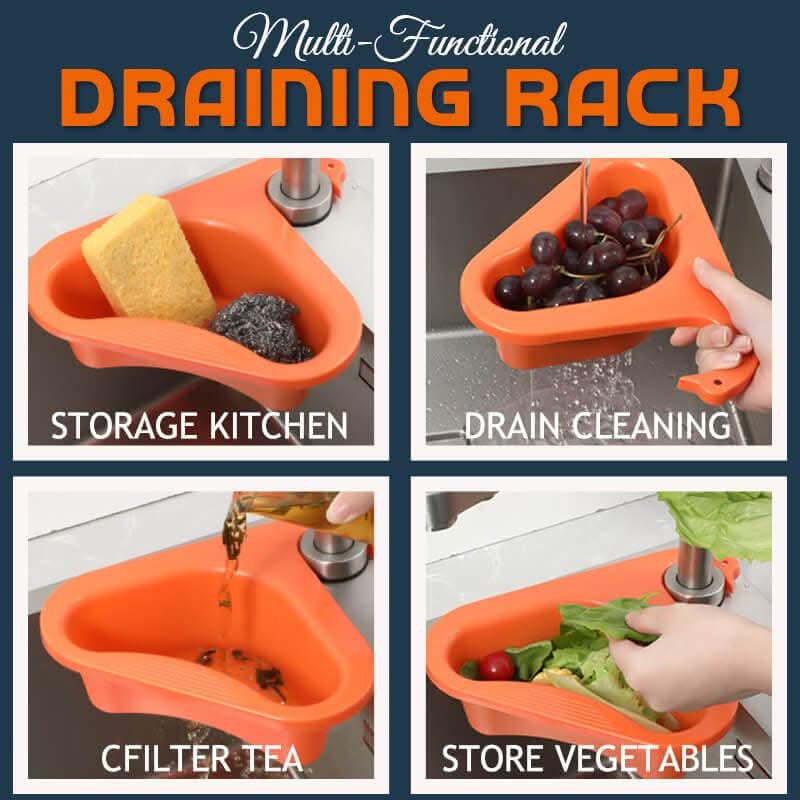 Multi-Functional
DRAINING RACK

STORAGE KITCHEN

DRAIN CLEANING

CFILTER TEA

STORE VEGETABLES