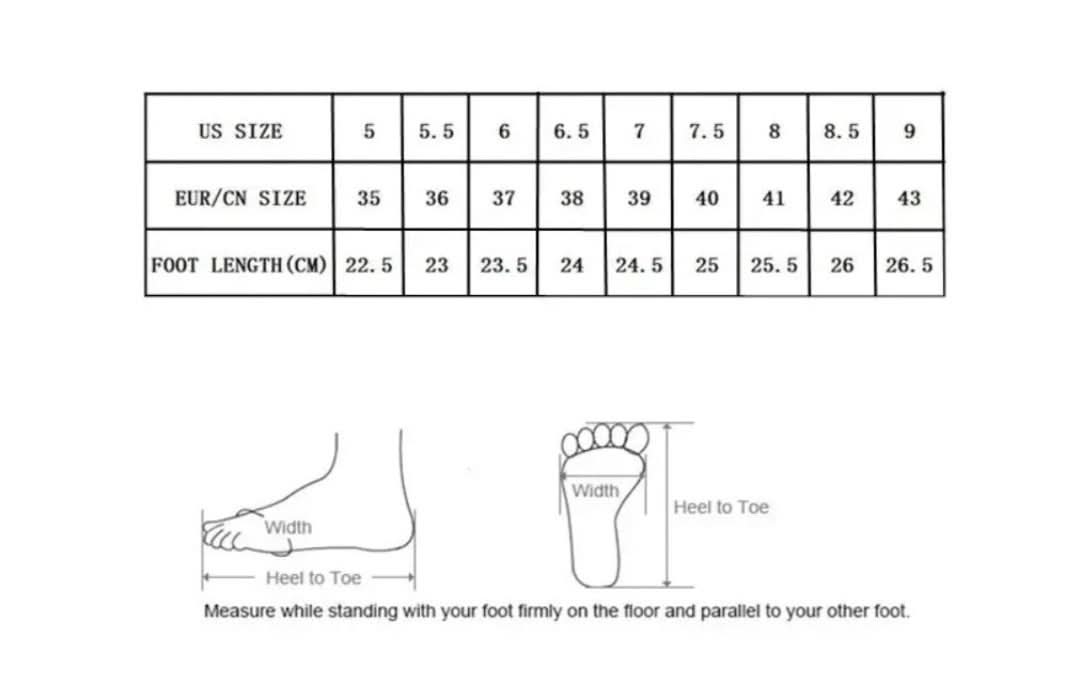 | US SIZE | 5 | 5.5 | 6 | 6.5 | 7 | 7.5 | 8 | 8.5 | 9 |
|---|---|---|---|---|---|---|---|---|---|
| EUR/CN SIZE | 35 | 36 | 37 | 38 | 39 | 40 | 41 | 42 | 43 |
| FOOT LENGTH(CM) | 22.5 | 23 | 23.5 | 24 | 24.5 | 25 | 25.5 | 26 | 26.5 |

Width
Heel to Toe
Width
Heel to Toe

Measure while standing with your foot firmly on the floor and parallel to your other foot.